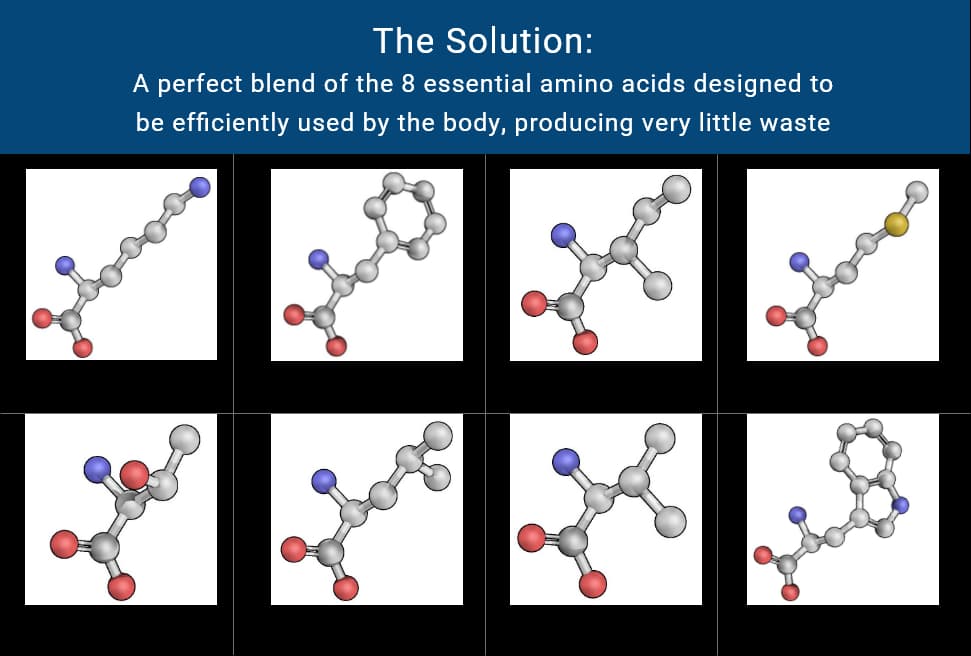 The Solution:
A perfect blend of the 8 essential amino acids designed to be efficiently used by the body, producing very little waste